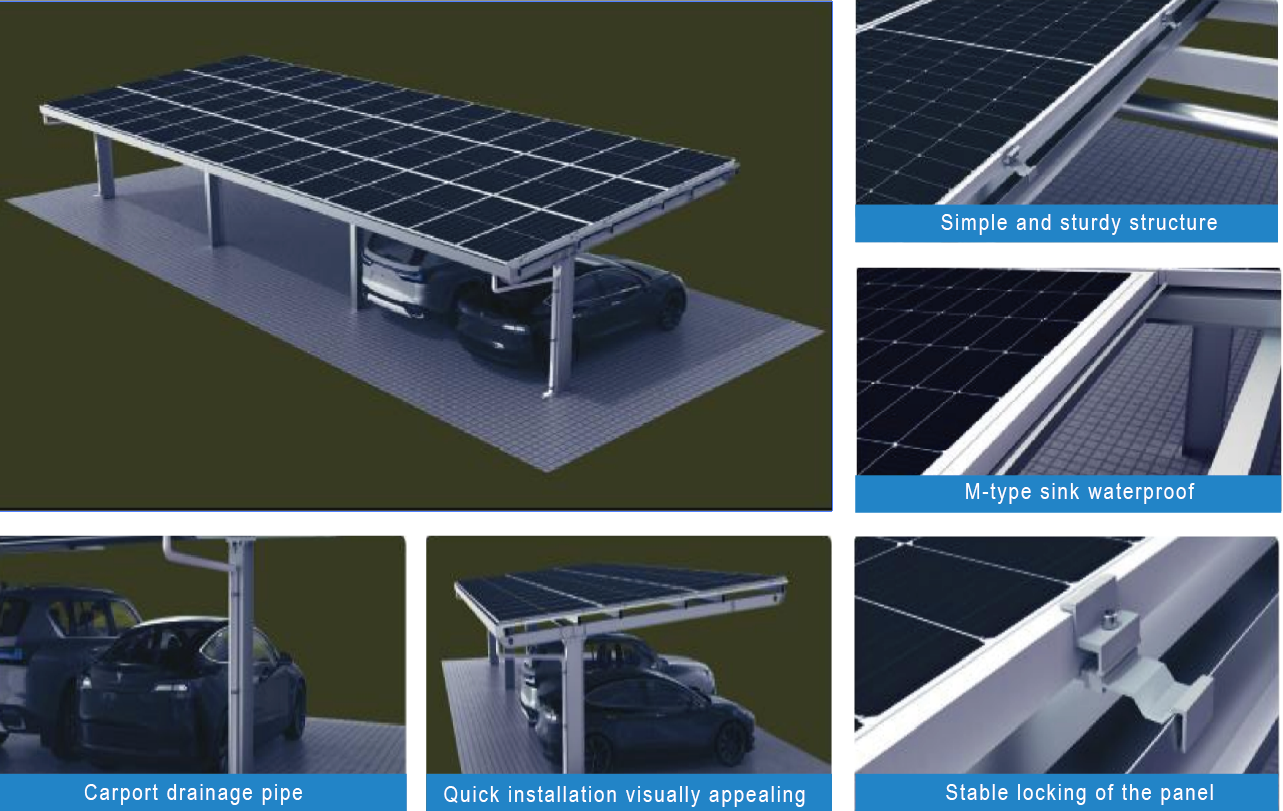 Simple and sturdy structure

M-type sink waterproof

Carport drainage pipe

Quick installation visually appealing

Stable locking of the panel